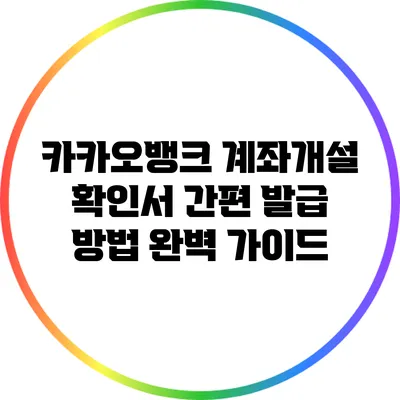 카카오뱅크 계좌개설 확인서 간편 발급 방법 완벽 가이드