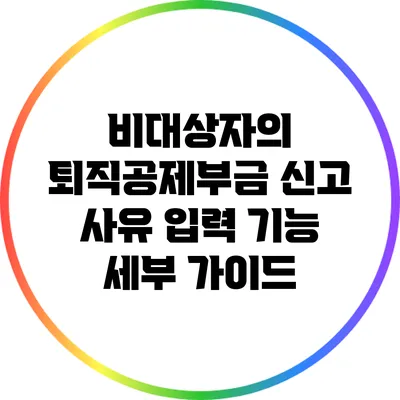 비대상자의 퇴직공제부금 신고 사유 입력 기능 세부 가이드