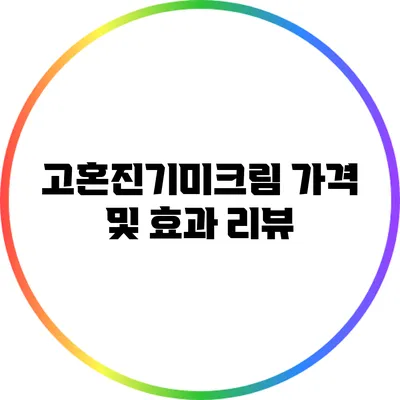 고혼진기미크림 가격 및 효과 리뷰