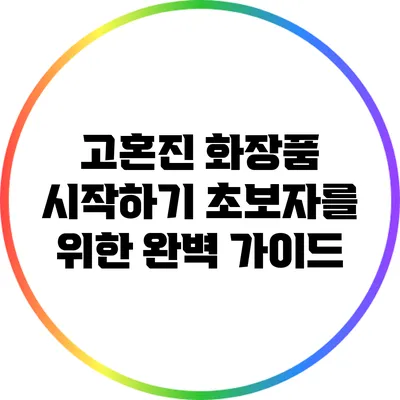 고혼진 화장품 시작하기 초보자를 위한 완벽 가이드