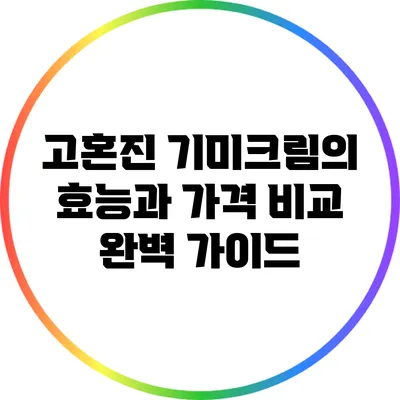 고혼진 기미크림의 효능과 가격 비교 완벽 가이드