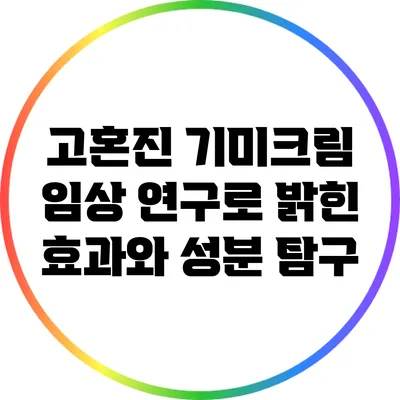 고혼진 기미크림 임상 연구로 밝힌 효과와 성분 탐구