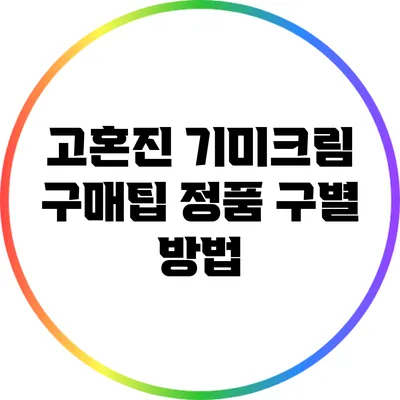 고혼진 기미크림 구매팁 정품 구별 방법