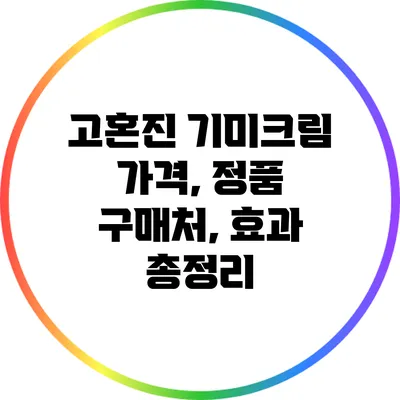 고혼진 기미크림 가격, 정품 구매처, 효과 총정리