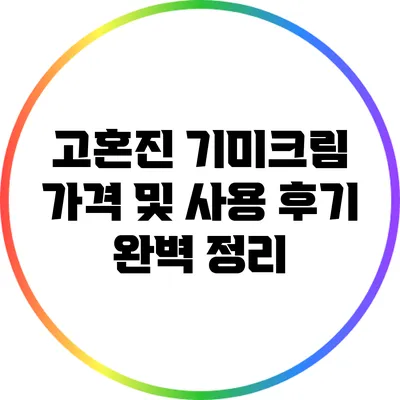 고혼진 기미크림 가격 및 사용 후기 완벽 정리