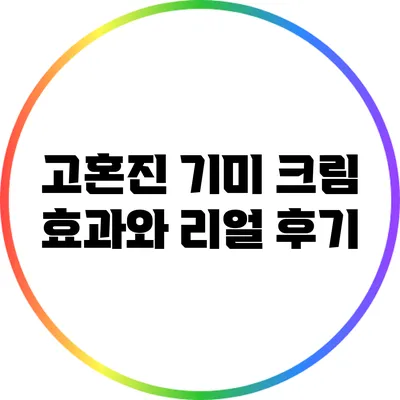 고혼진 기미 크림
효과와 리얼 후기